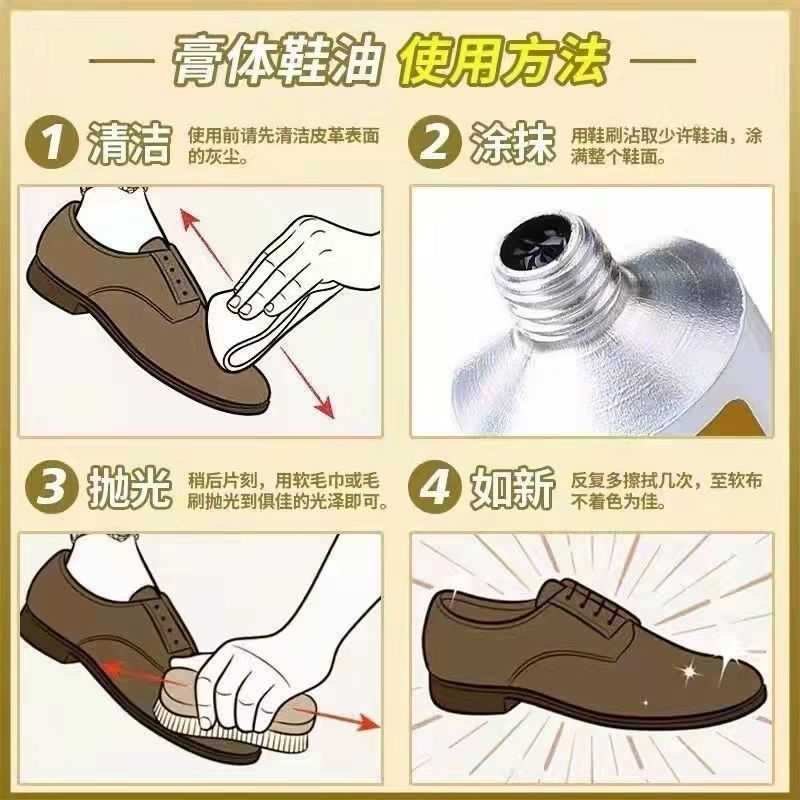 膏体鞋油 使用方法

1 清洁 使用前请先清洁皮革表面的灰尘。

2 涂抹 用鞋刷沾取少许鞋油，涂满整个鞋面。

3 抛光 稍后片刻，用软毛巾或毛刷抛光到俱佳的光泽即可。

4 如新 反复多擦拭几次，至软布不着色为佳。